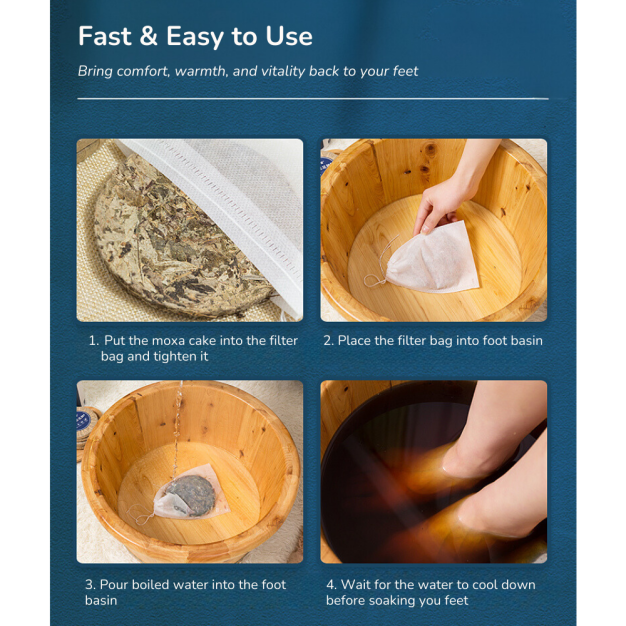 Fast & Easy to Use

Bring comfort, warmth, and vitality back to your feet

1. Put the moxa cake into the filter bag and tighten it

2. Place the filter bag into foot basin

3. Pour boiled water into the foot basin

4. Wait for the water to cool down before soaking you feet